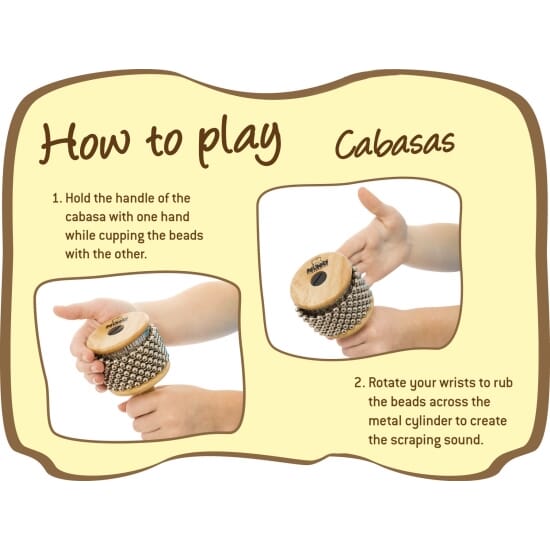 How to play Cabasas

1. Hold the handle of the cabasa with one hand while cupping the beads with the other.

2. Rotate your wrists to rub the beads across the metal cylinder to create the scraping sound.